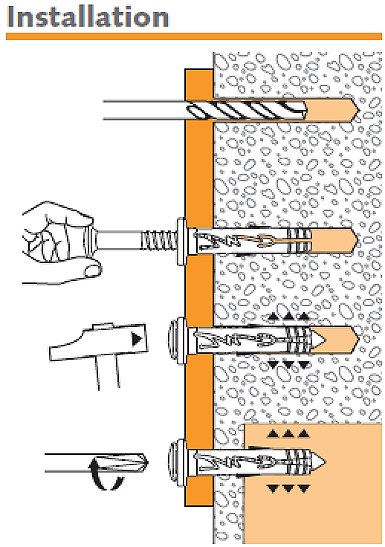 Installation