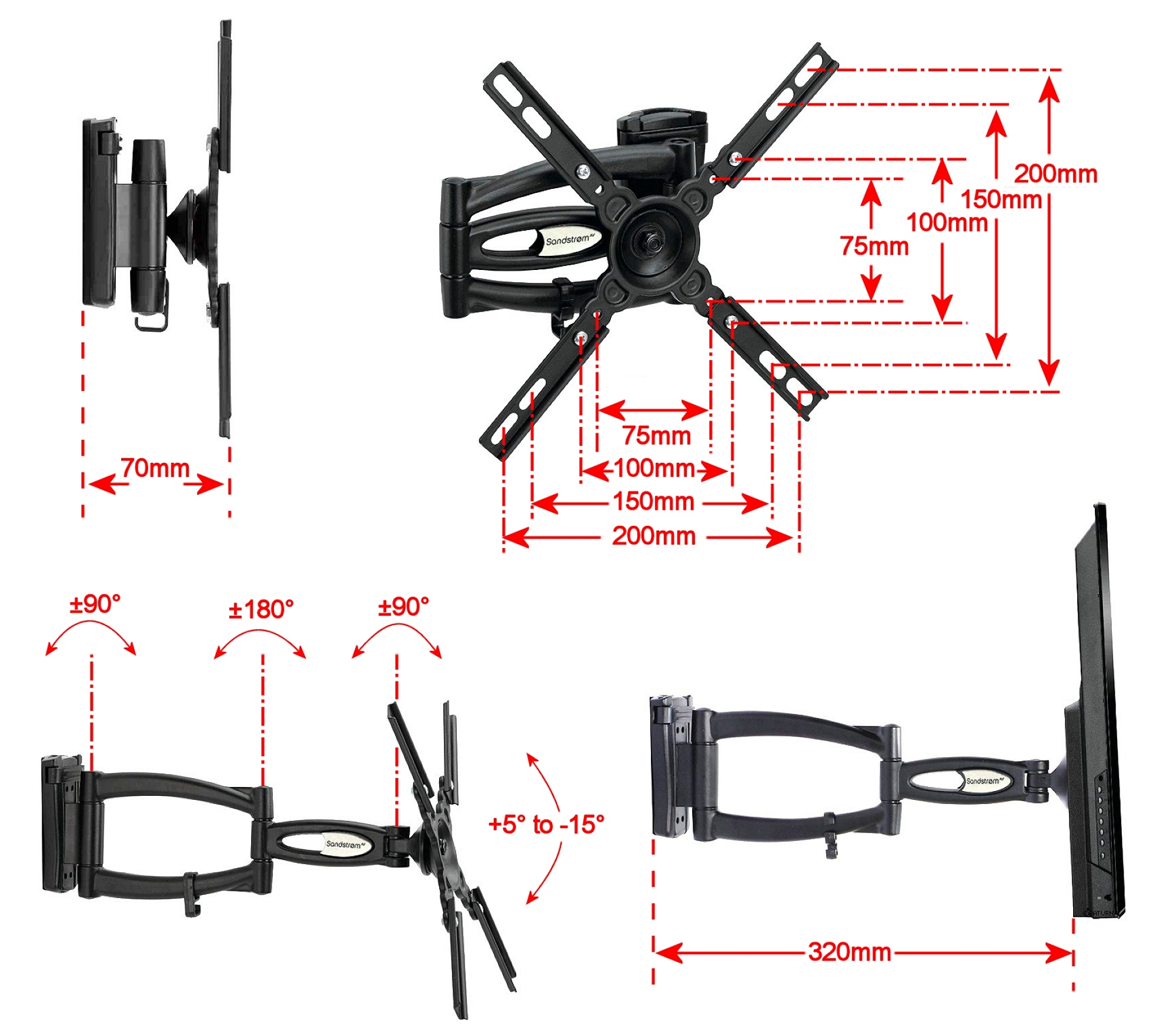 70mm

Sandstrøm

200mm
150mm
100mm
75mm

75mm
100mm
150mm
200mm

±90°
±180°
±90°

Sandstrøm

+5° to -15°

Sandstrøm

320mm