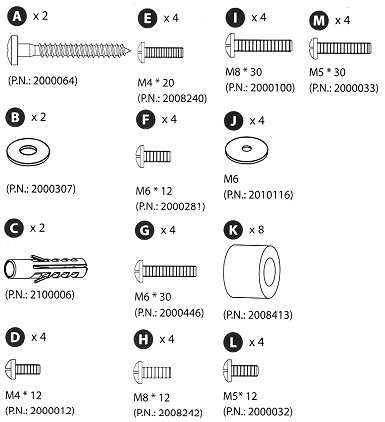 A x 2
(P.N.: 2000064)

B x 2
(P.N.: 2000307)

C x 2
(P.N.: 2100006)

D x 4
M4 * 12
(P.N.: 2000012)

E x 4
M4 * 20
(P.N.: 2008240)

F x 4
M6 * 12
(P.N.: 2000281)

G x 4
M6 * 30
(P.N.: 2000446)

H x 4
M8 * 12
(P.N.: 2008242)

I x 4
M8 * 30
(P.N.: 2000100)

J x 4
M6
(P.N.: 2010116)

K x 8
(P.N.: 2008413)

L x 4
M5* 12
(P.N.: 2000032)

M x 4
M5 * 30
(P.N.: 2000033)